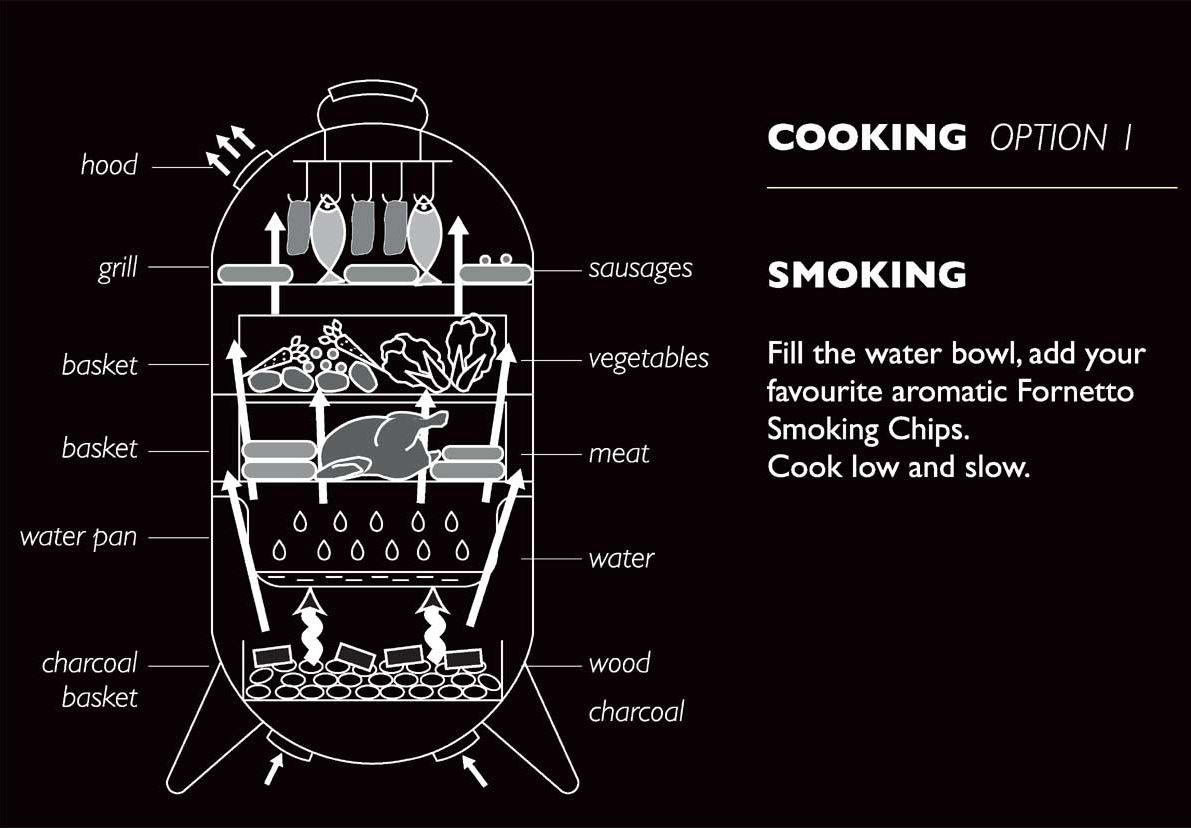 hood
grill
basket
basket
water pan
charcoal basket

sausages
vegetables
meat
water
wood
charcoal

COOKING OPTION 1

SMOKING

Fill the water bowl, add your favourite aromatic Fornetto Smoking Chips.
Cook low and slow.